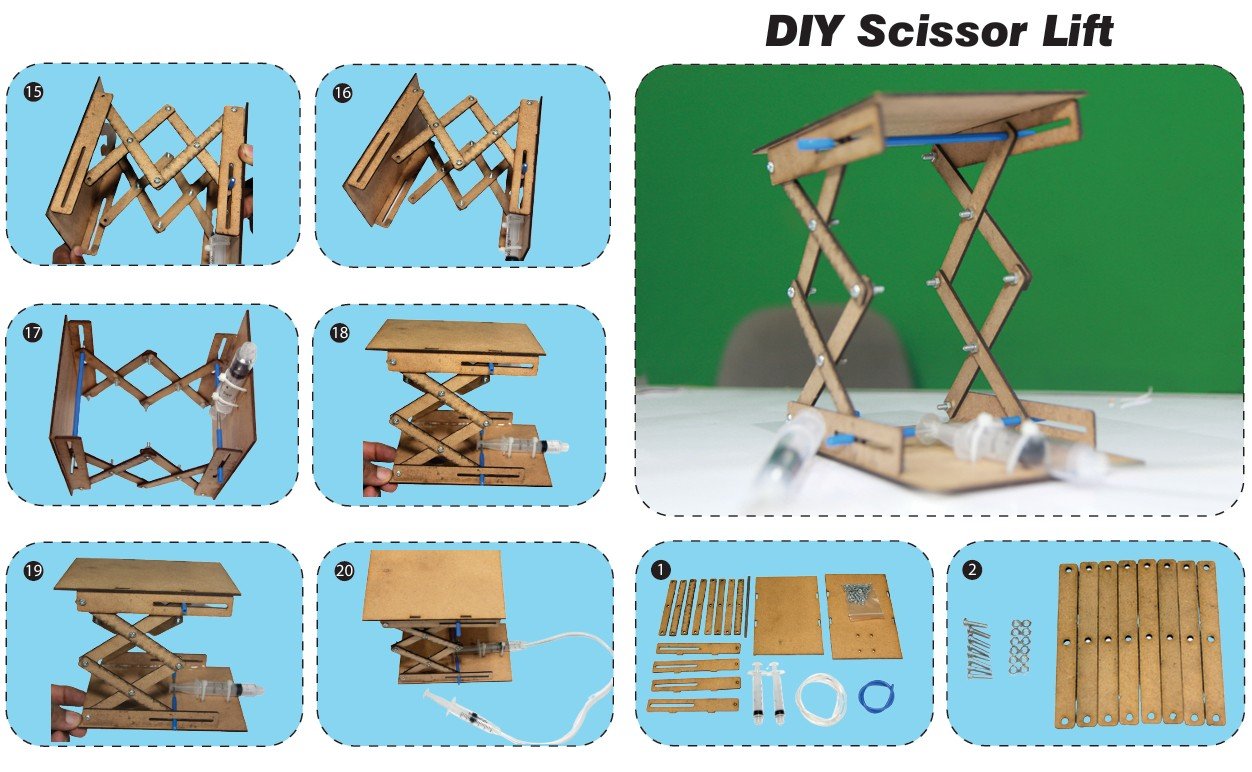 DIY Scissor Lift

15

16

17

18

19

20

1

2