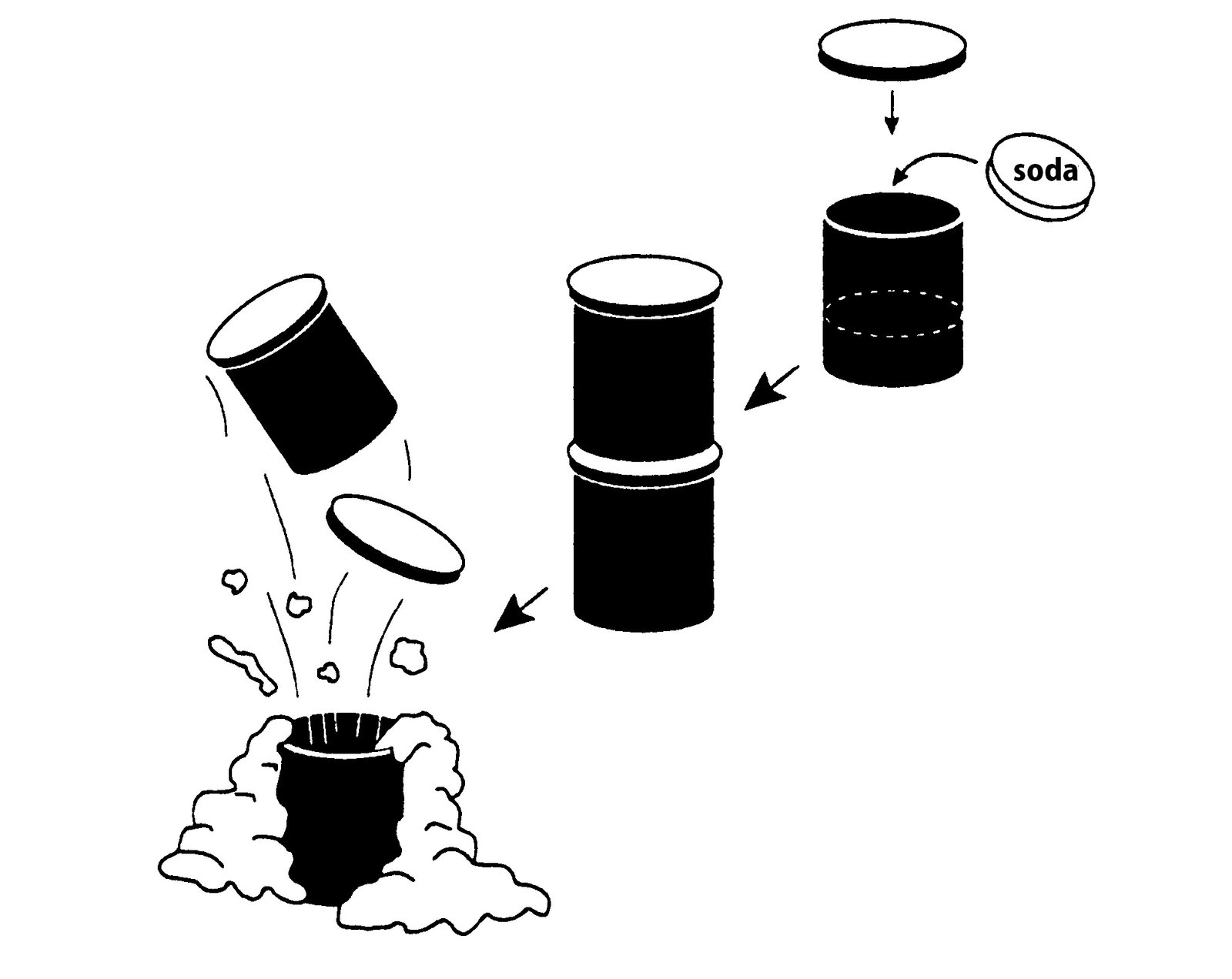 soda