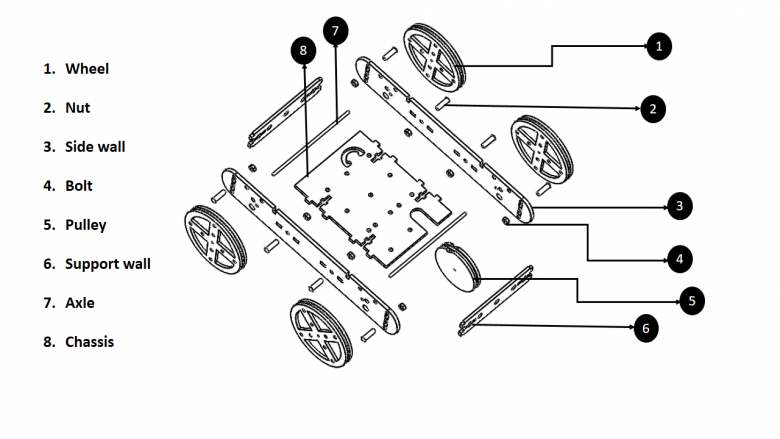 1. Wheel
2. Nut
3. Side wall
4. Bolt
5. Pulley
6. Support wall
7. Axle
8. Chassis

8
7
1
2
3
4
5
6