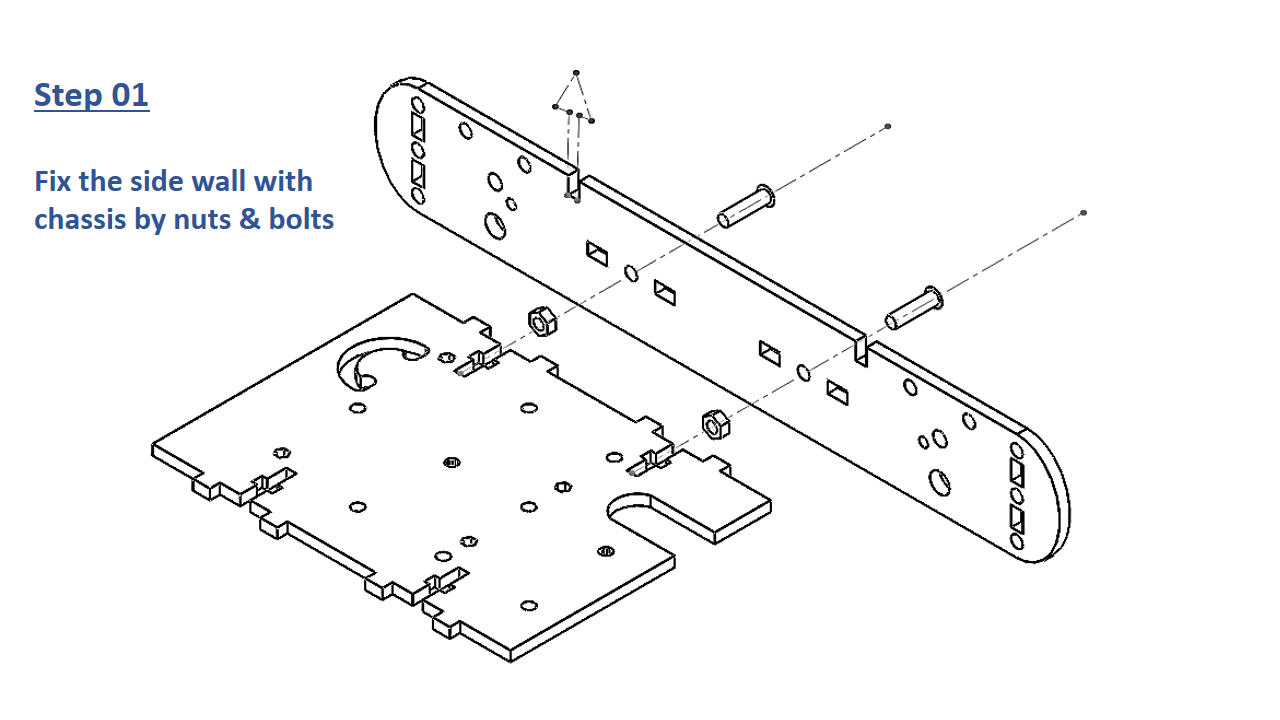 Step 01

Fix the side wall with chassis by nuts & bolts