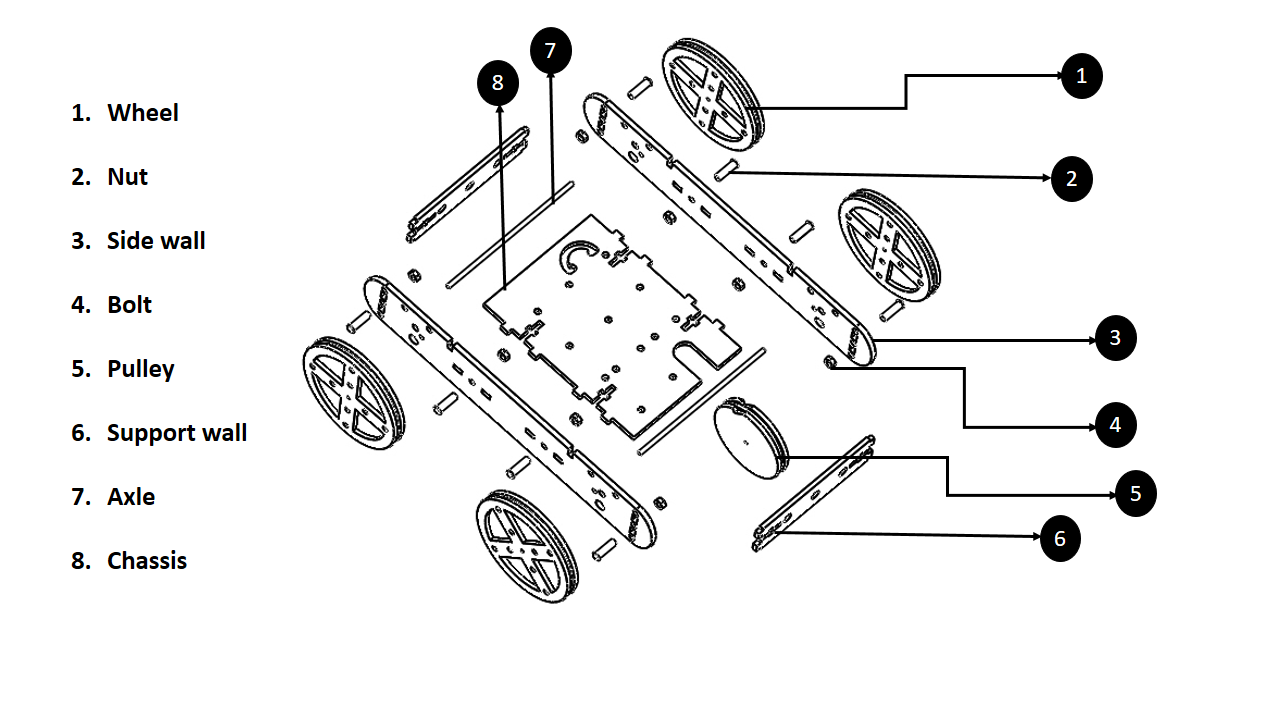 1. Wheel
2. Nut
3. Side wall
4. Bolt
5. Pulley
6. Support wall
7. Axle
8. Chassis

8
7
1
2
3
4
5
6