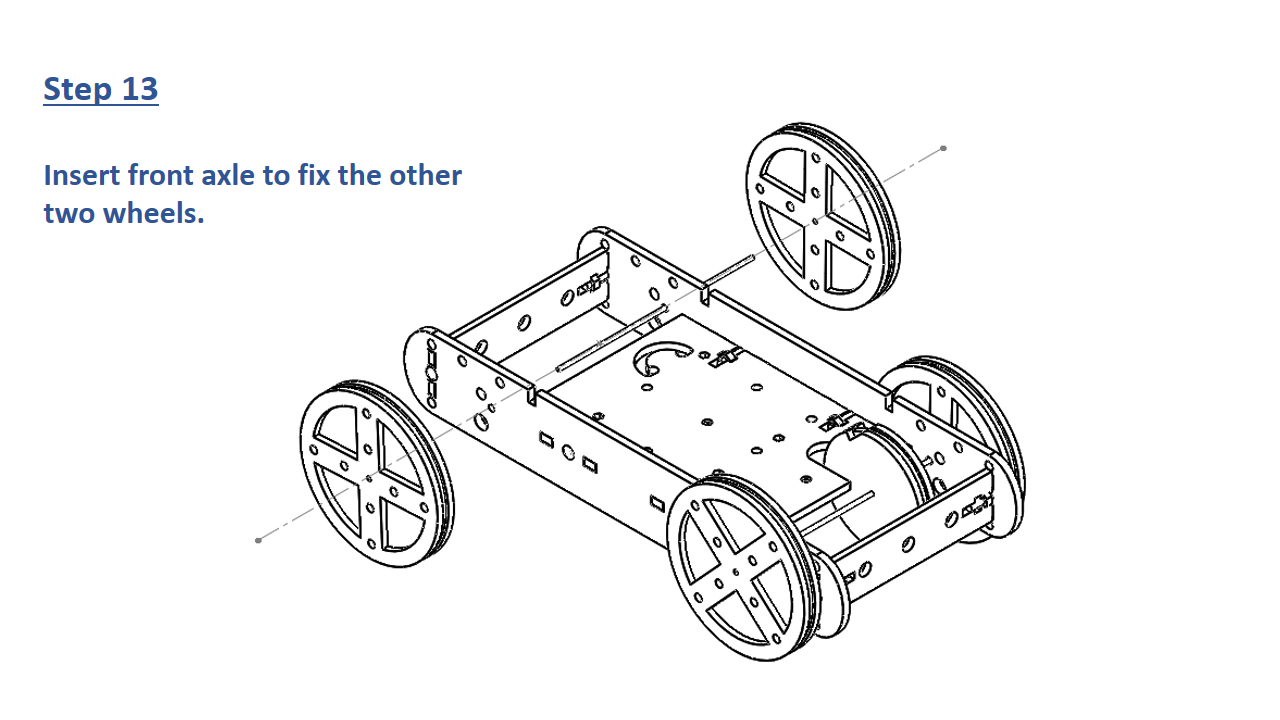 Step 13

Insert front axle to fix the other two wheels.