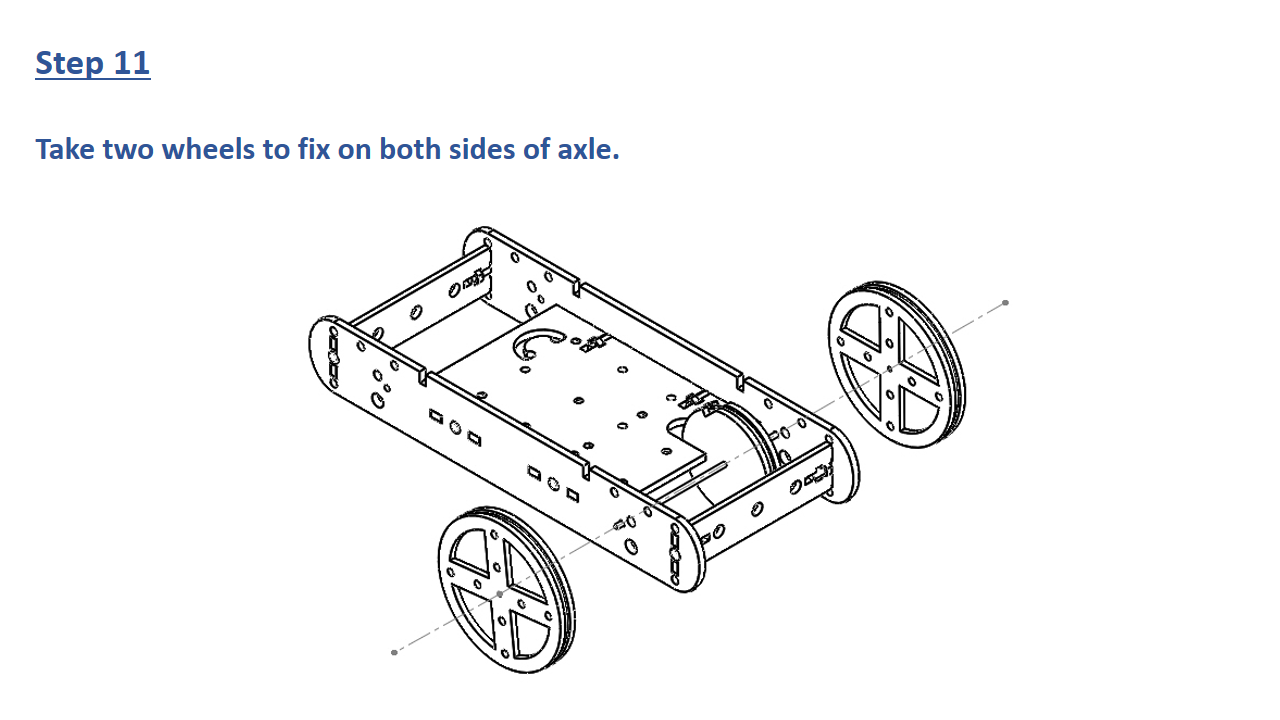 Step 11

Take two wheels to fix on both sides of axle.