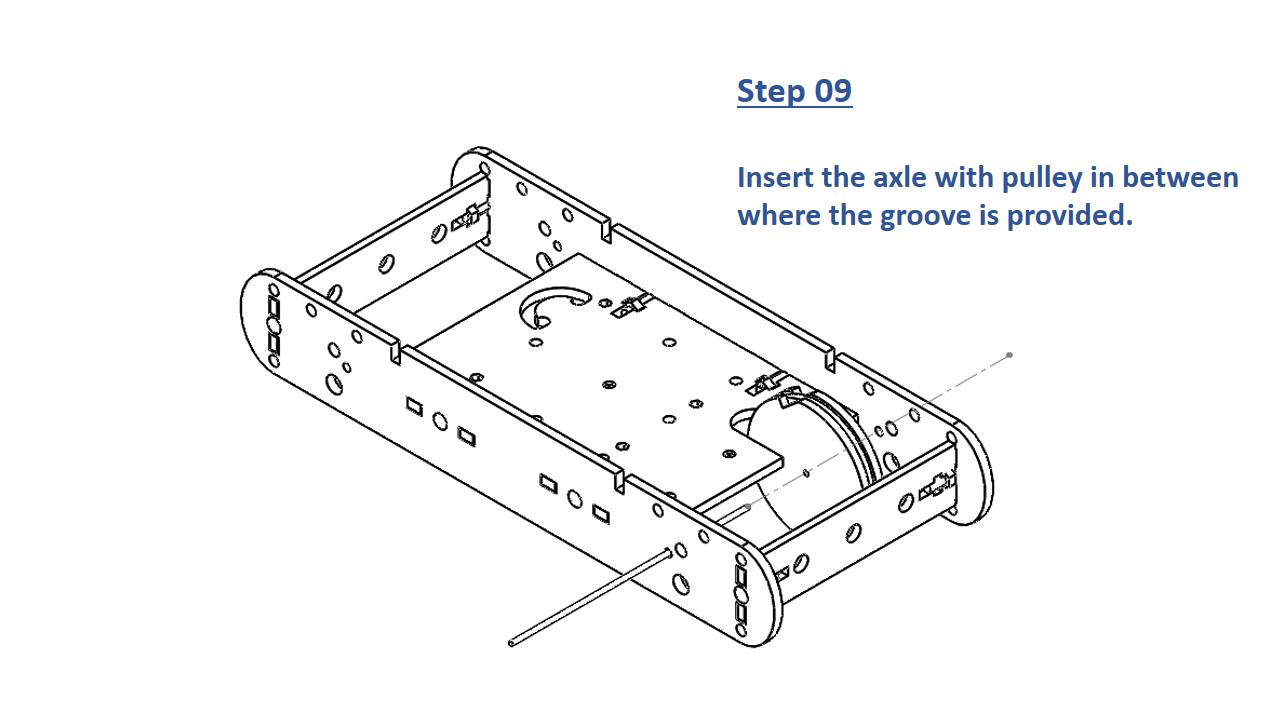 Step 09

Insert the axle with pulley in between where the groove is provided.