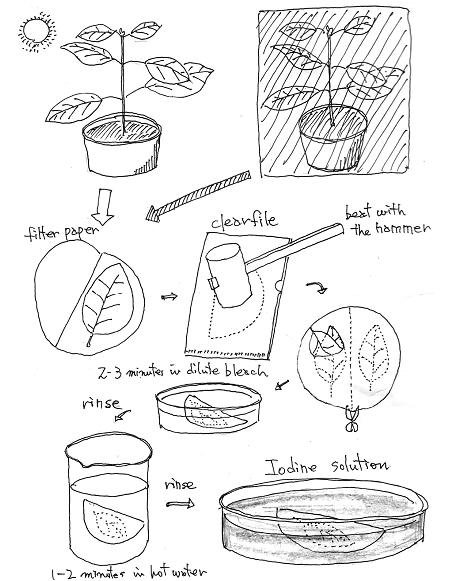 filter paper

clearfile

beat with the hammer

2-3 minutes in dilute bleach

rinse

rinse

Iodine solution

1-2 minutes in hot water